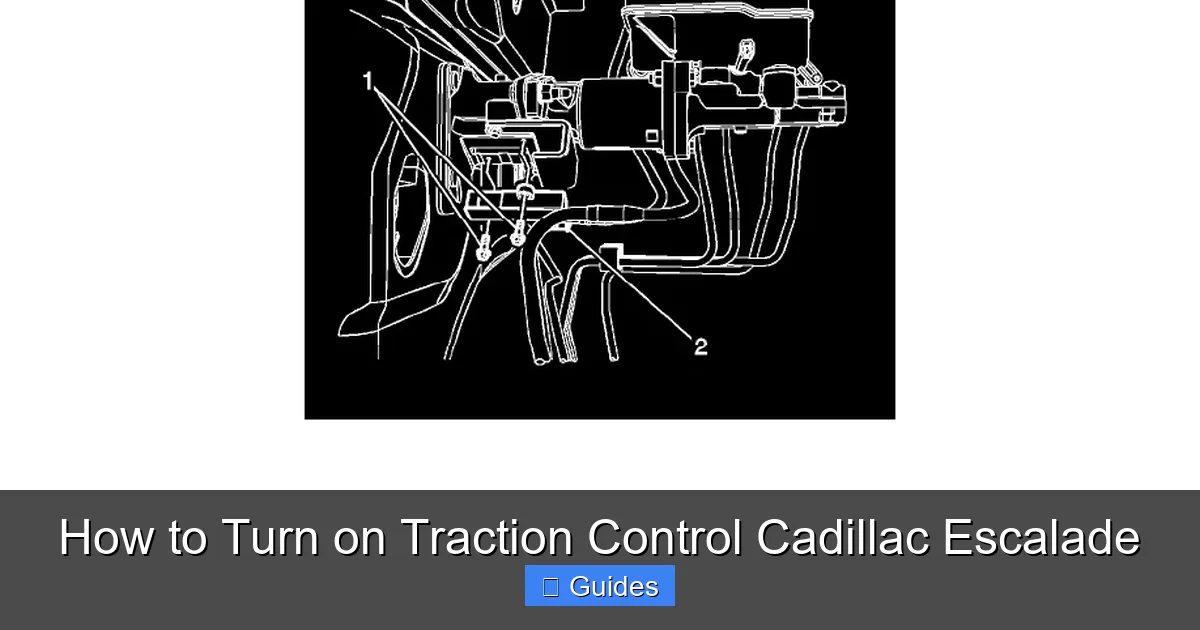 1

2

How to Turn on Traction Control Cadillac Escalade

Guides