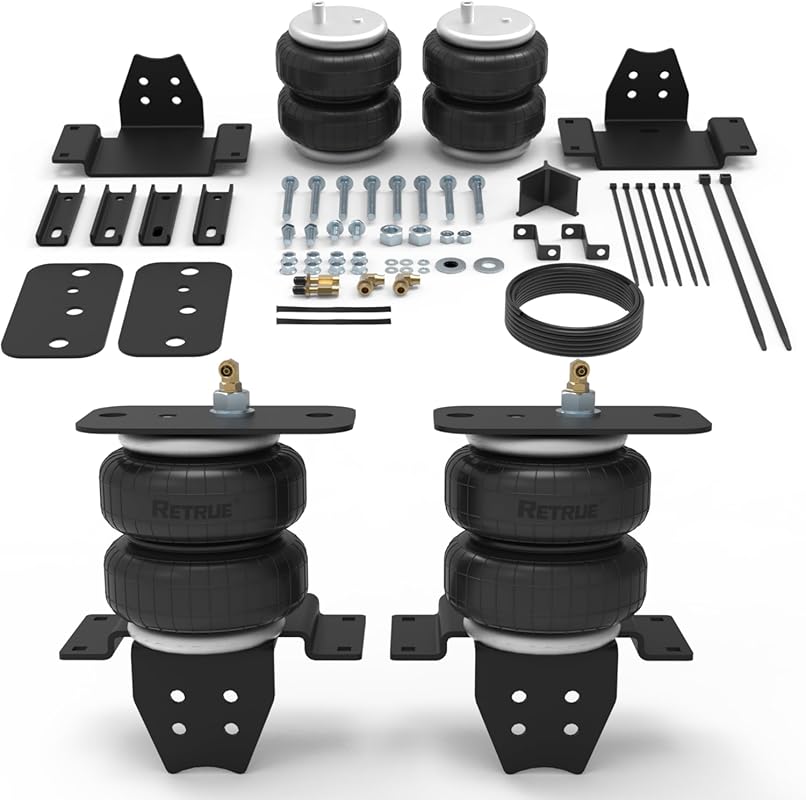 RETRUE
RETRUE