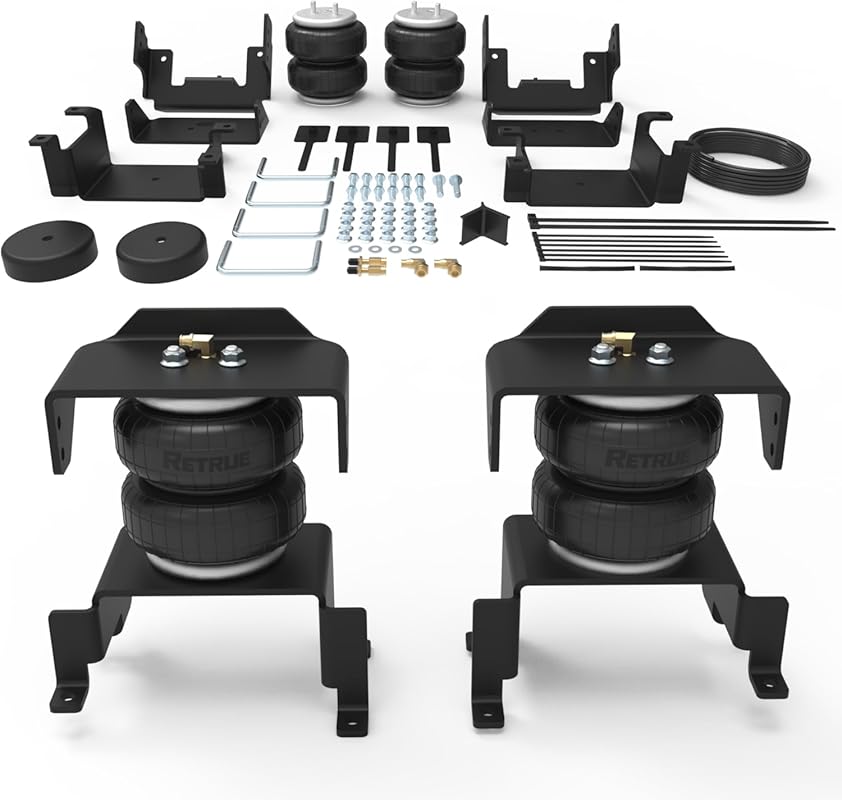 RETRUE

RETRUE