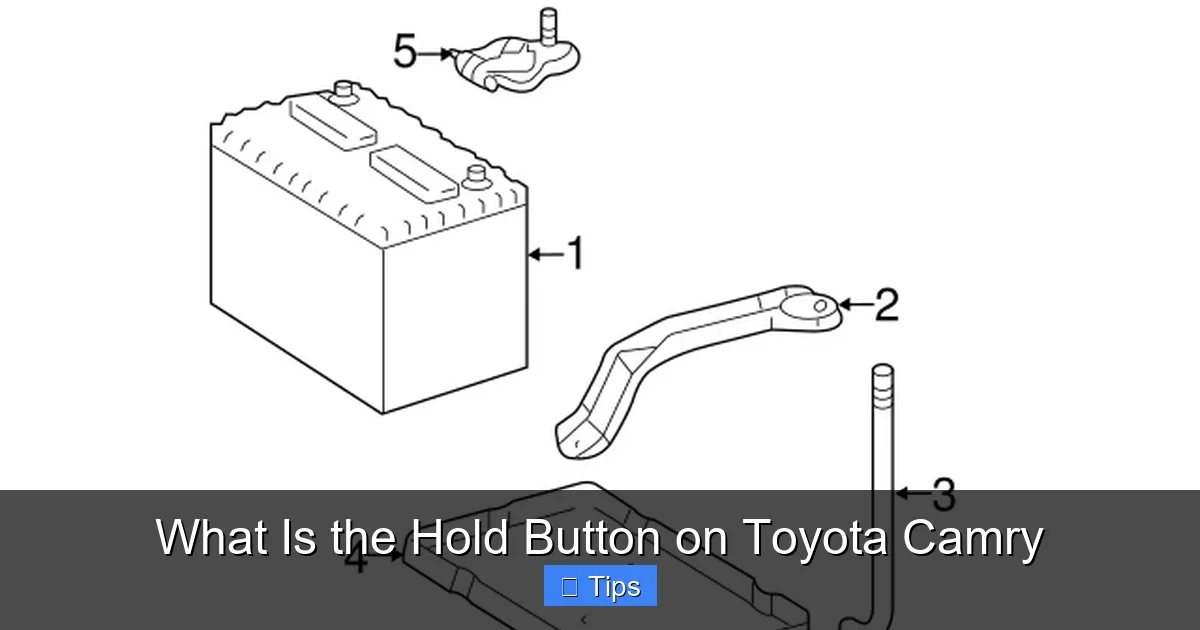 5

1

2

3

4

What Is the Hold Button on Toyota Camry

Tips