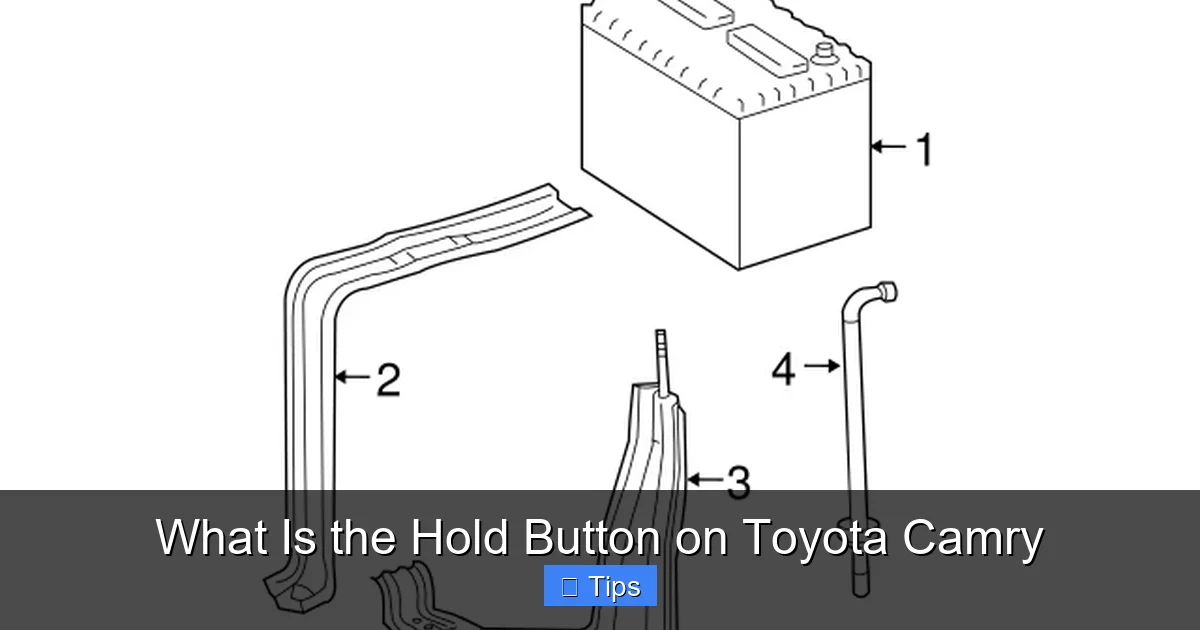 1

2

4

3

What Is the Hold Button on Toyota Camry

 Tips